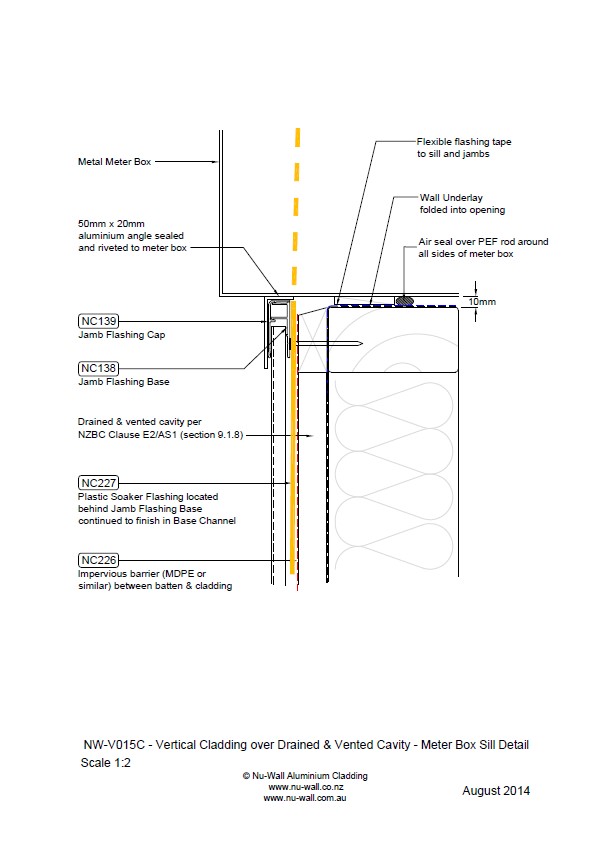 Metal Meter Box

50mm x 20mm aluminium angle sealed and riveted to meter box

NC139
Jamb Flashing Cap

NC138
Jamb Flashing Base

Drained & vented cavity per NZBC Clause E2/AS1 (section 9.1.8)

NC227
Plastic Soaker Flashing located behind Jamb Flashing Base continued to finish in Base Channel

NC226
Impervious barrier (MDPE or similar) between batten & cladding

Flexible flashing tape to sill and jambs

Wall Underlay folded into opening

Air seal over PEF rod around all sides of meter box

10mm

NW-V015C - Vertical Cladding over Drained & Vented Cavity - Meter Box Sill Detail
Scale 1:2

© Nu-Wall Aluminium Cladding
www.nu-wall.co.nz
www.nu-wall.com.au

August 2014